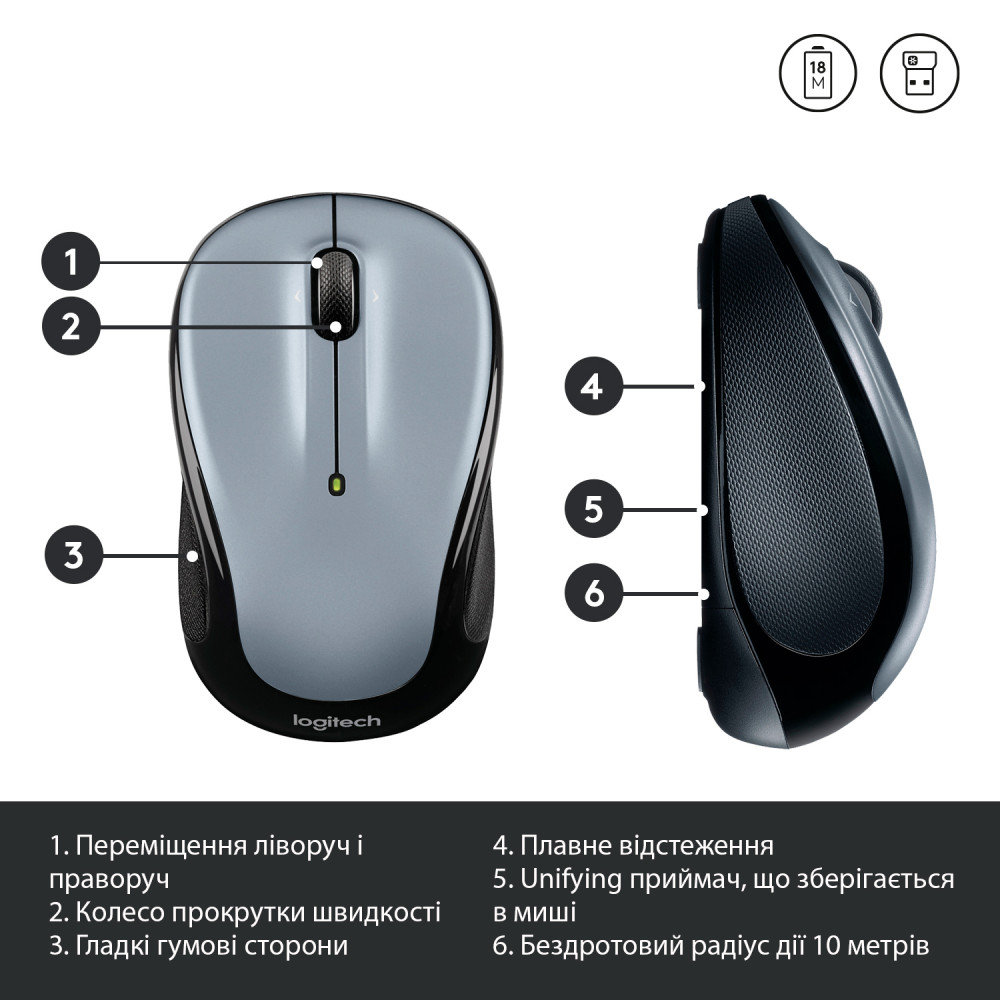 18
M

1

2

3

4

5

6

logitech

1. Переміщення ліворуч і праворуч
2. Колесо прокрутки швидкості
3. Гладкі гумові сторони

4. Плавне відстеження
5. Unifying приймач, що зберігається в миші
6. Бездротовий радіус дії 10 метрів